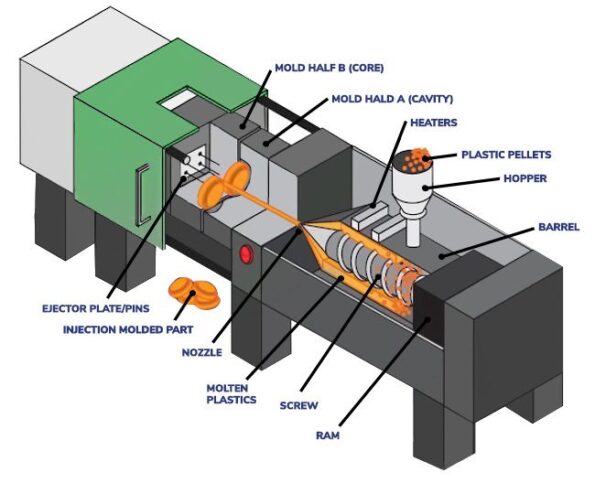 MOLD HALF B (CORE)
MOLD HALD A (CAVITY)
HEATERS
PLASTIC PELLETS
HOPPER
BARREL
EJECTOR PLATE/PINS
INJECTION MOLDED PART
NOZZLE
MOLTEN PLASTICS
SCREW
RAM